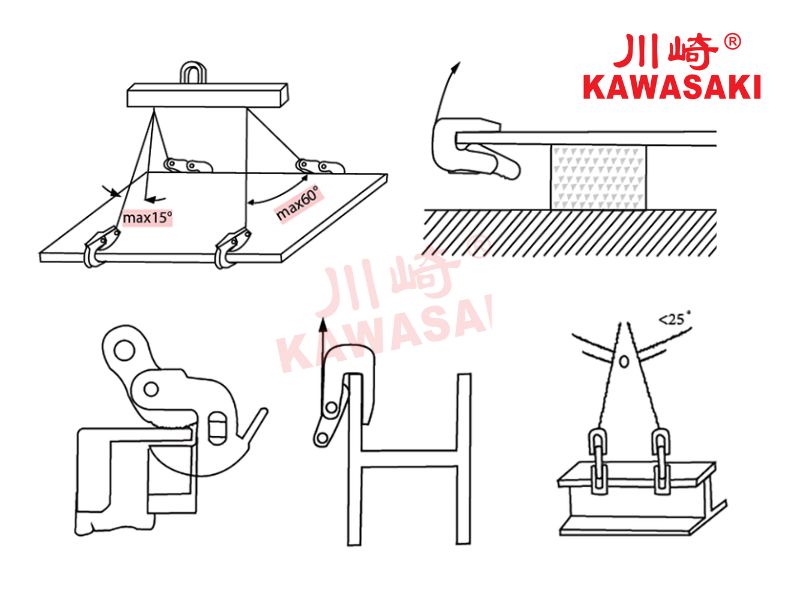 川崎®
KAWASAKI

max15°
max60°

川崎®
KAWASAKI

<25°